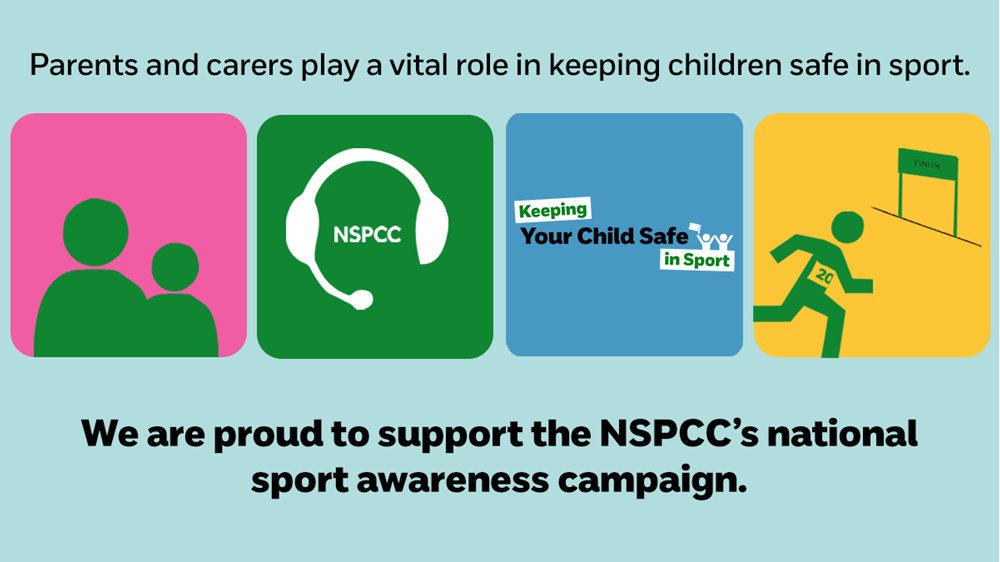 Parents and carers play a vital role in keeping children safe in sport.

NSPCC

Keeping Your Child Safe in Sport

FINISH

20

We are proud to support the NSPCC's national sport awareness campaign.